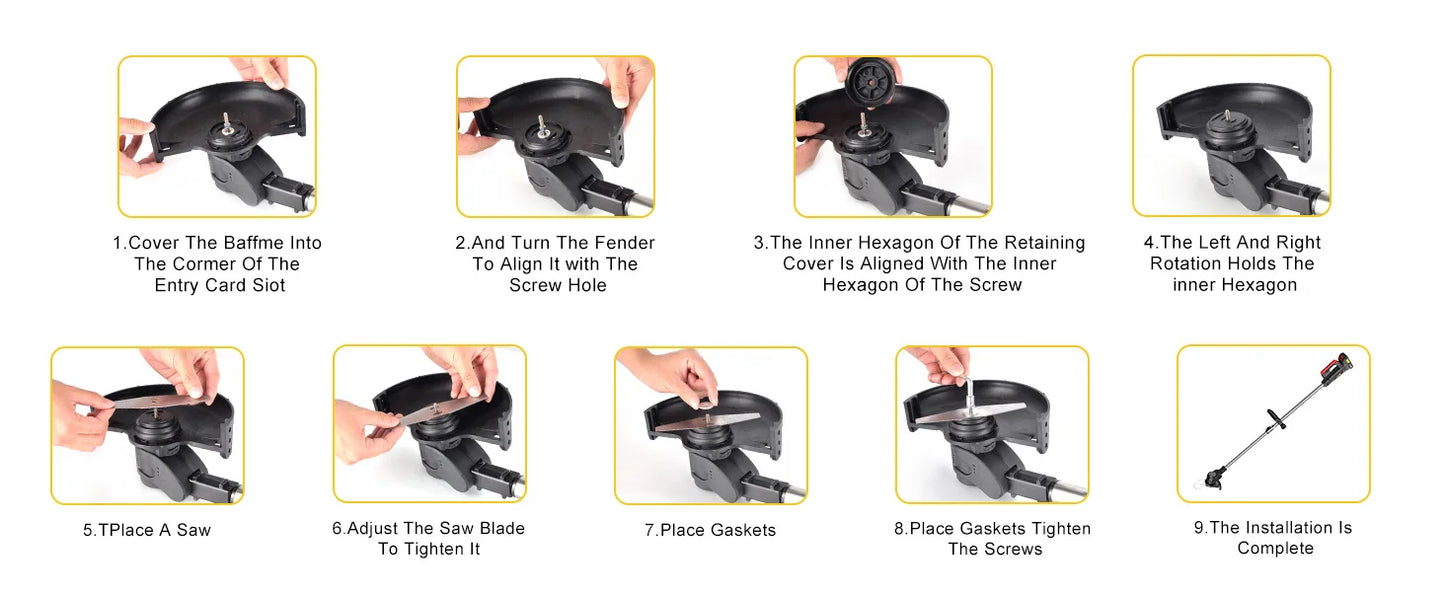 1.Cover The Baffme Into The Cormer Of The Entry Card Siot

2.And Turn The Fender To Align It with The Screw Hole

3.The Inner Hexagon Of The Retaining Cover Is Aligned With The Inner Hexagon Of The Screw

4.The Left And Right Rotation Holds The inner Hexagon

5.TPlace A Saw

6.Adjust The Saw Blade To Tighten It

7.Place Gaskets

8.Place Gaskets Tighten The Screws

9.The Installation Is Complete